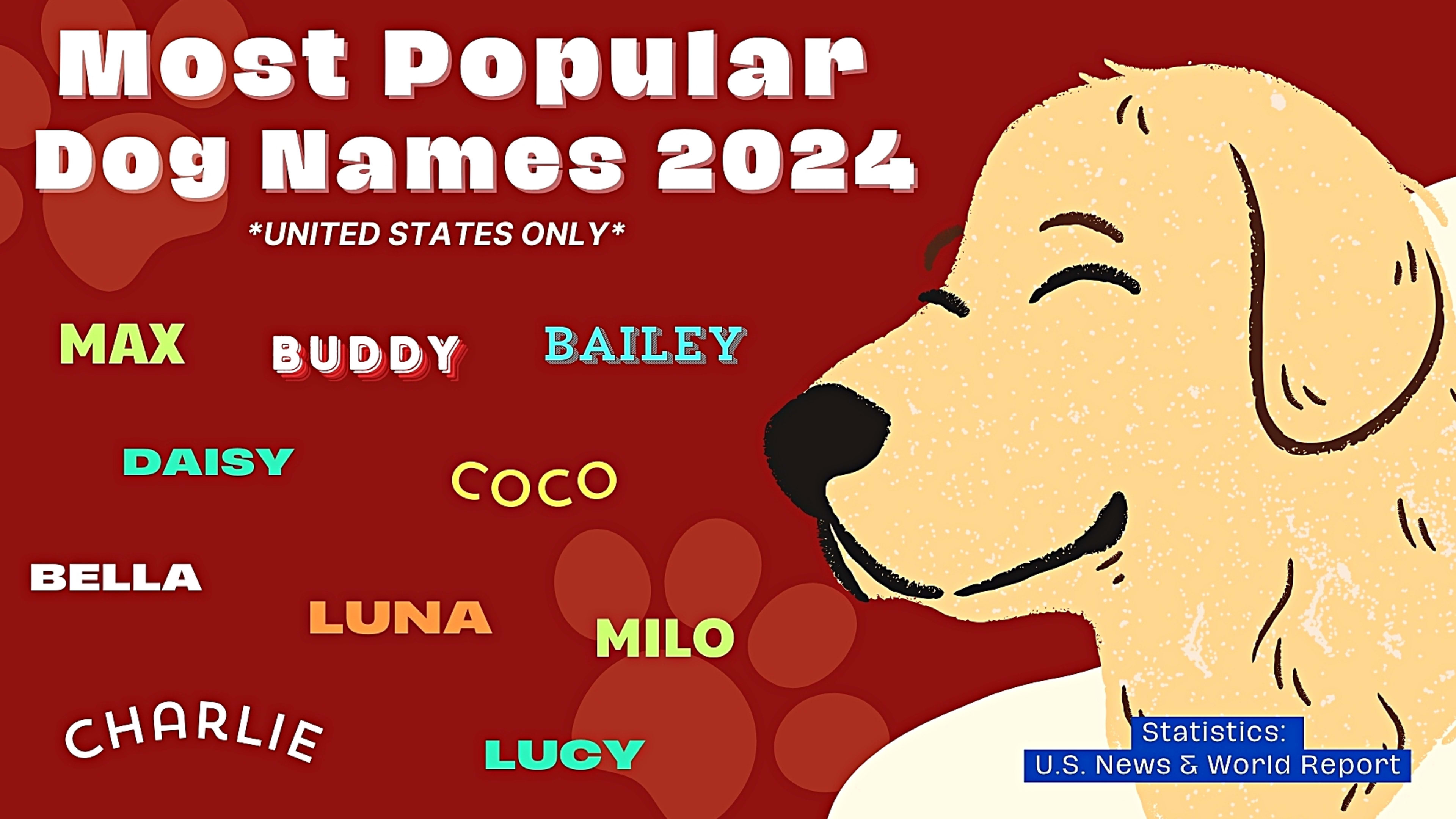 Most Popular Dog Names 2024

*UNITED STATES ONLY*

MAX

BUDDY

BAILEY

DAISY

COCO

BELLA

LUNA

MILO

CHARLIE

LUCY

Statistics:
U.S. News & World Report